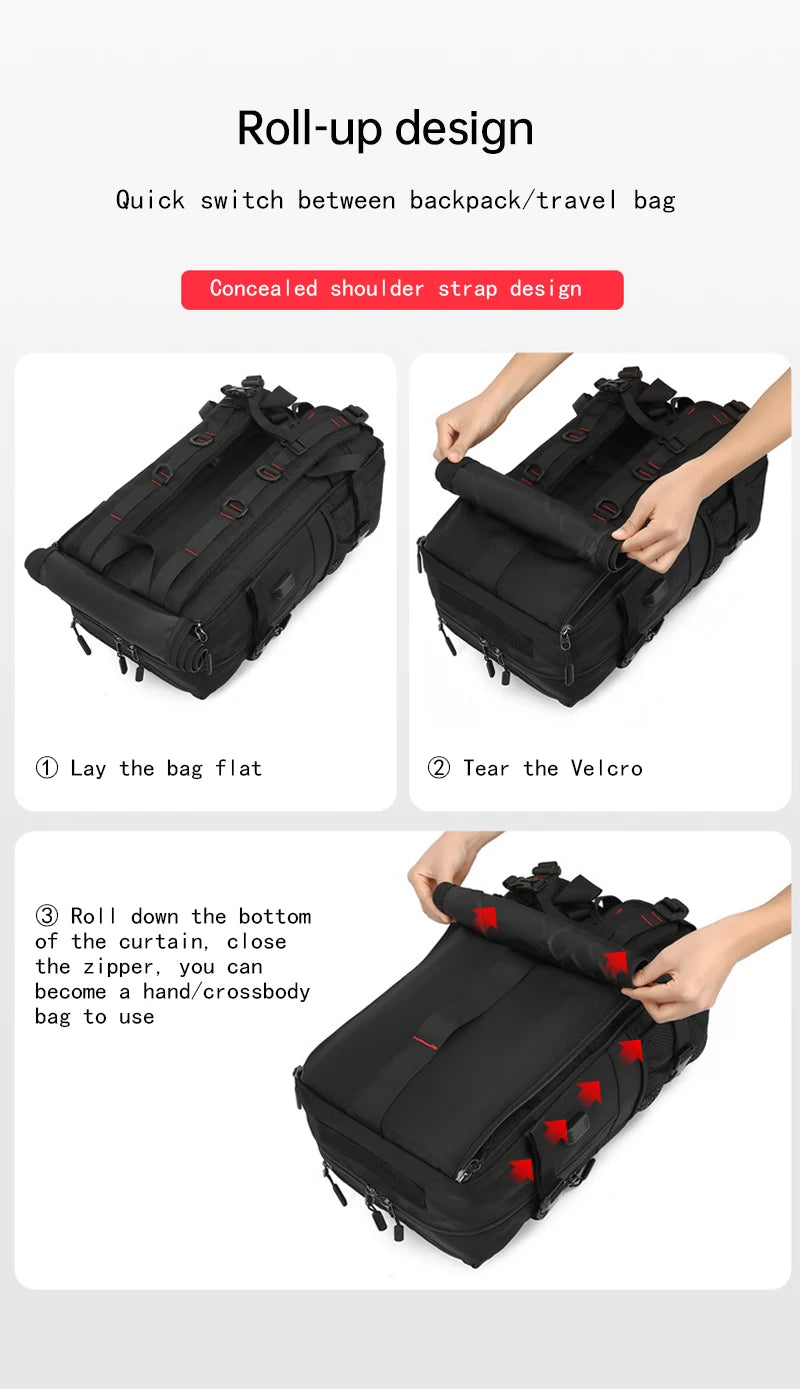 Roll-up design

Quick switch between backpack/travel bag

Concealed shoulder strap design

① Lay the bag flat

② Tear the Velcro

③ Roll down the bottom of the curtain, close the zipper, you can become a hand/crossbody bag to use